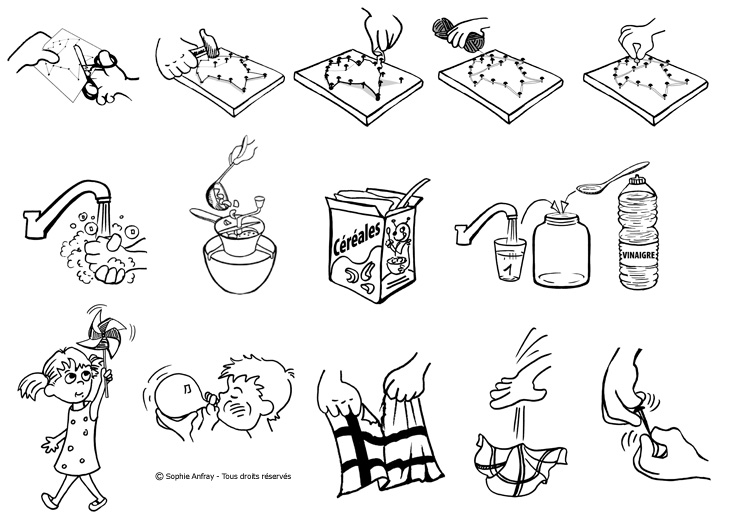 Céréales

1

VINAIGRE

© Sophie Anfray - Tous droits réservés